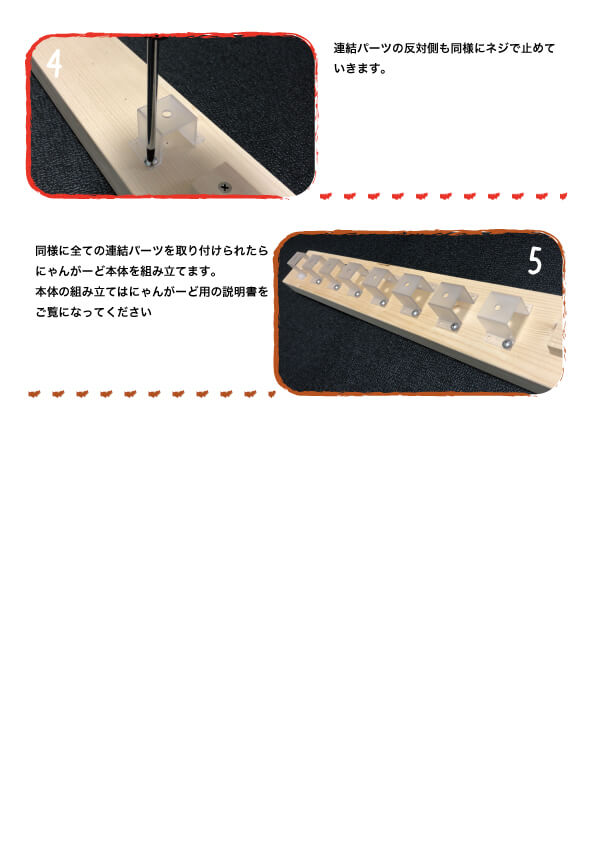 4

連結パーツの反対側も同様にネジで止めていきます。

同様に全ての連結パーツを取り付けられたらにゃんがーど本体を組み立てます。
本体の組み立てはにゃんがーど用の説明書をご覧になってください

5